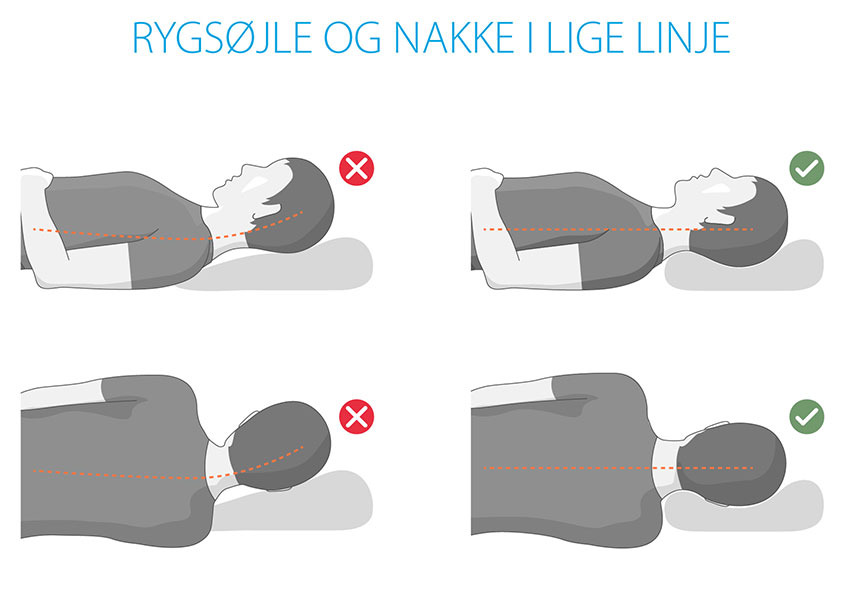 RYGSØJLE OG NAKKE I LIGE LINJE